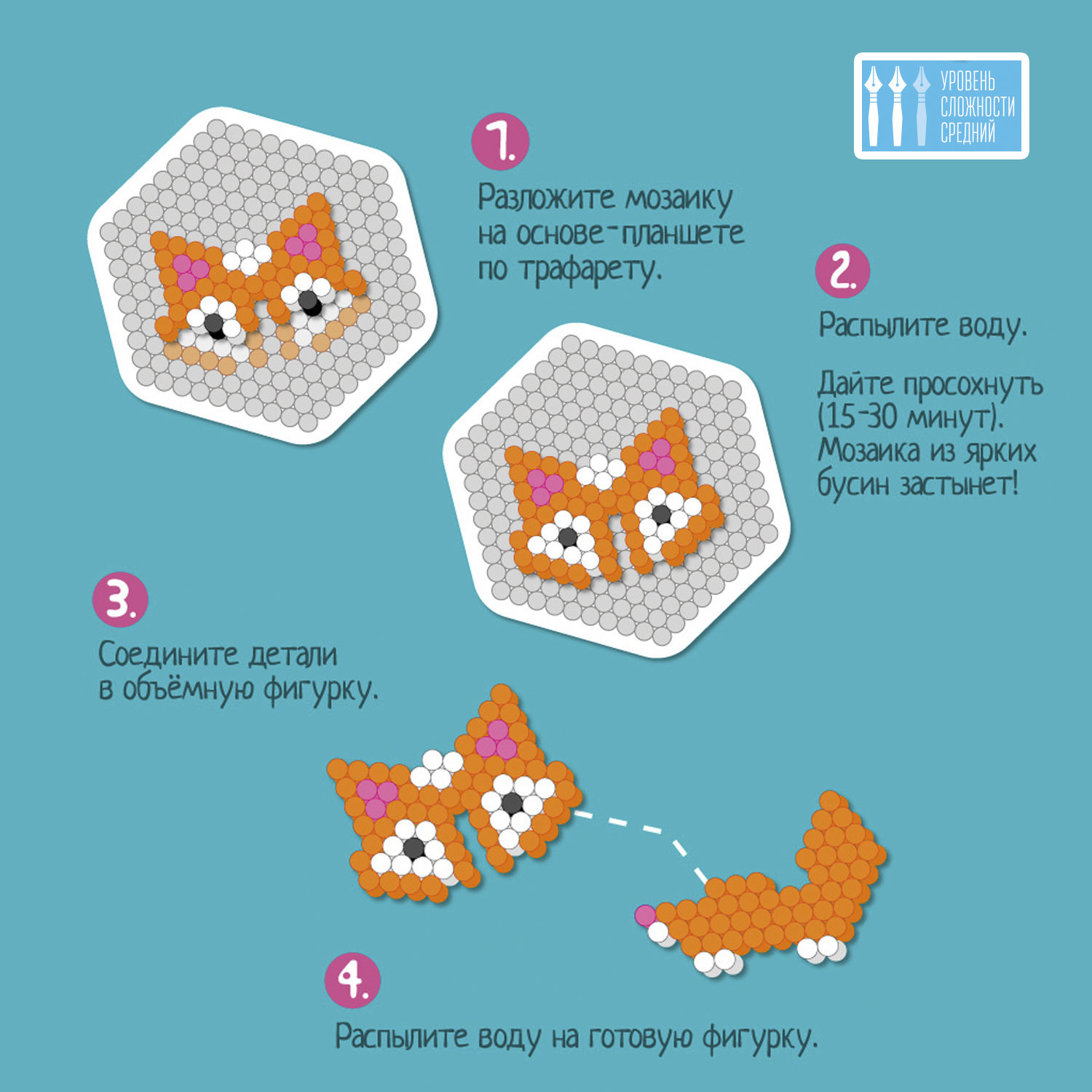 УРОВЕНЬ СЛОЖНОСТИ СРЕДНИЙ

1.

Разложите мозаику на основе-планшете по трафарету.

2.

Распылите воду.

Дайте просохнуть (15-30 минут). Мозаика из ярких бусин застынет!

3.

Соедините детали в объёмную фигурку.

4.

Распылите воду на готовую фигурку.