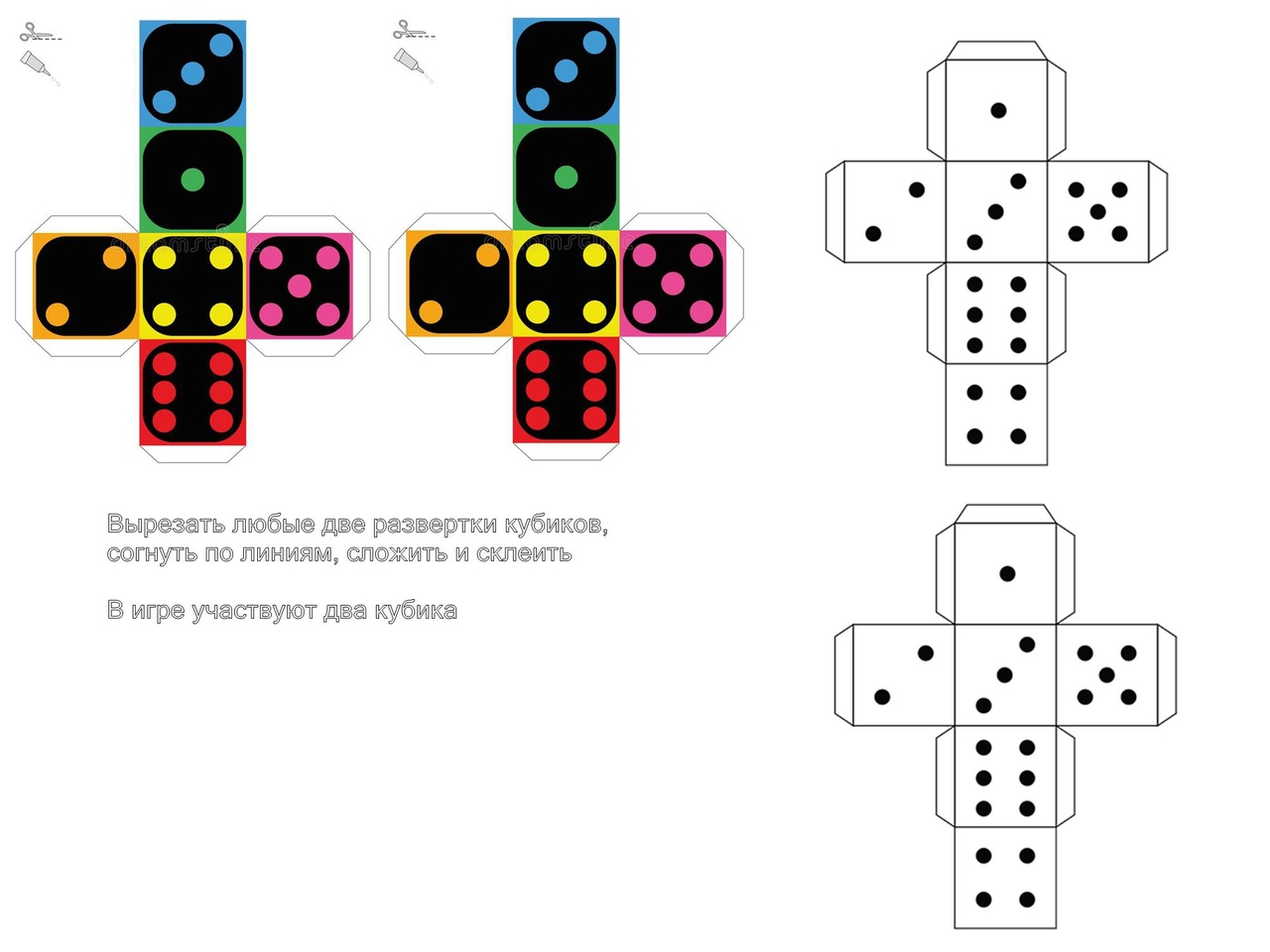 Вырезать любые две развертки кубиков, согнуть по линиям, сложить и склеить

В игре участвуют два кубика